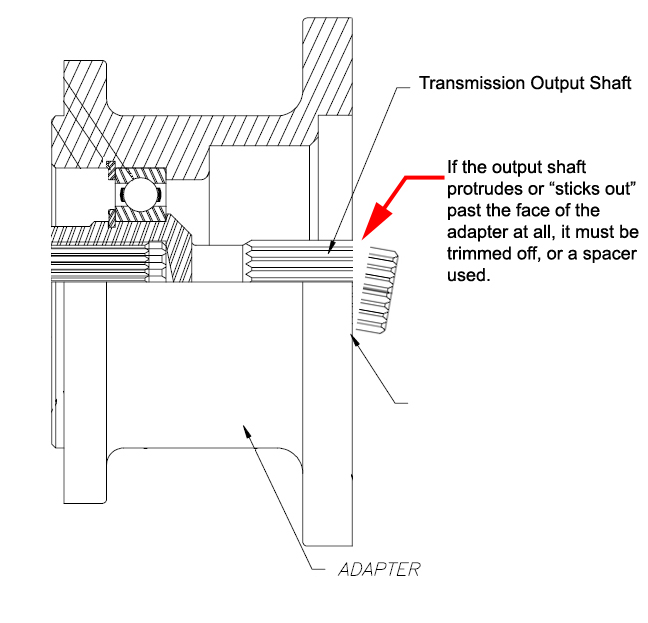 Transmission Output Shaft

If the output shaft protrudes or “sticks out” past the face of the adapter at all, it must be trimmed off, or a spacer used.

ADAPTER