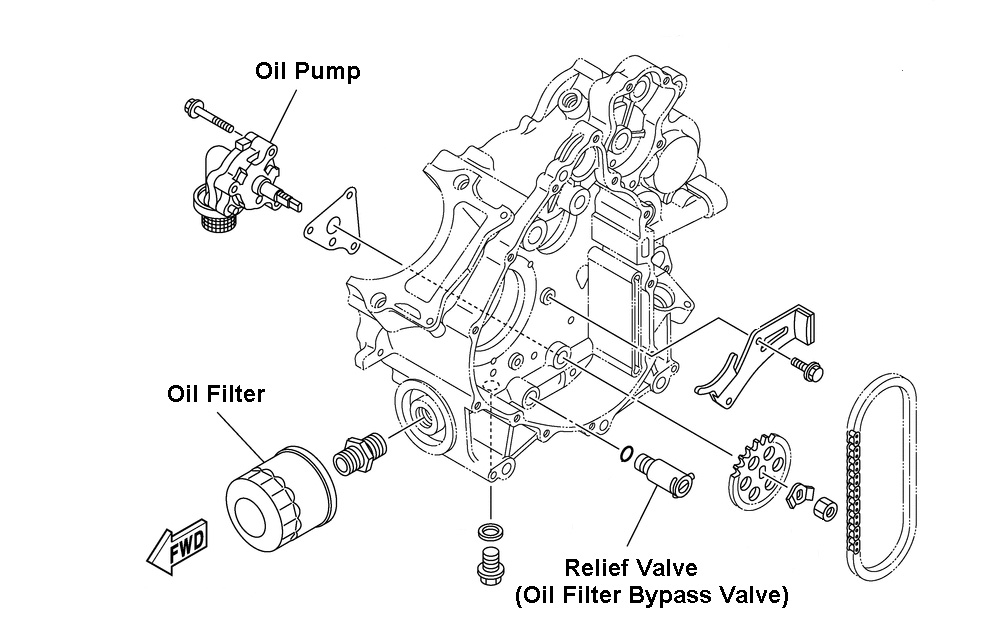 Oil Pump

Oil Filter

FWD

Relief Valve
(Oil Filter Bypass Valve)